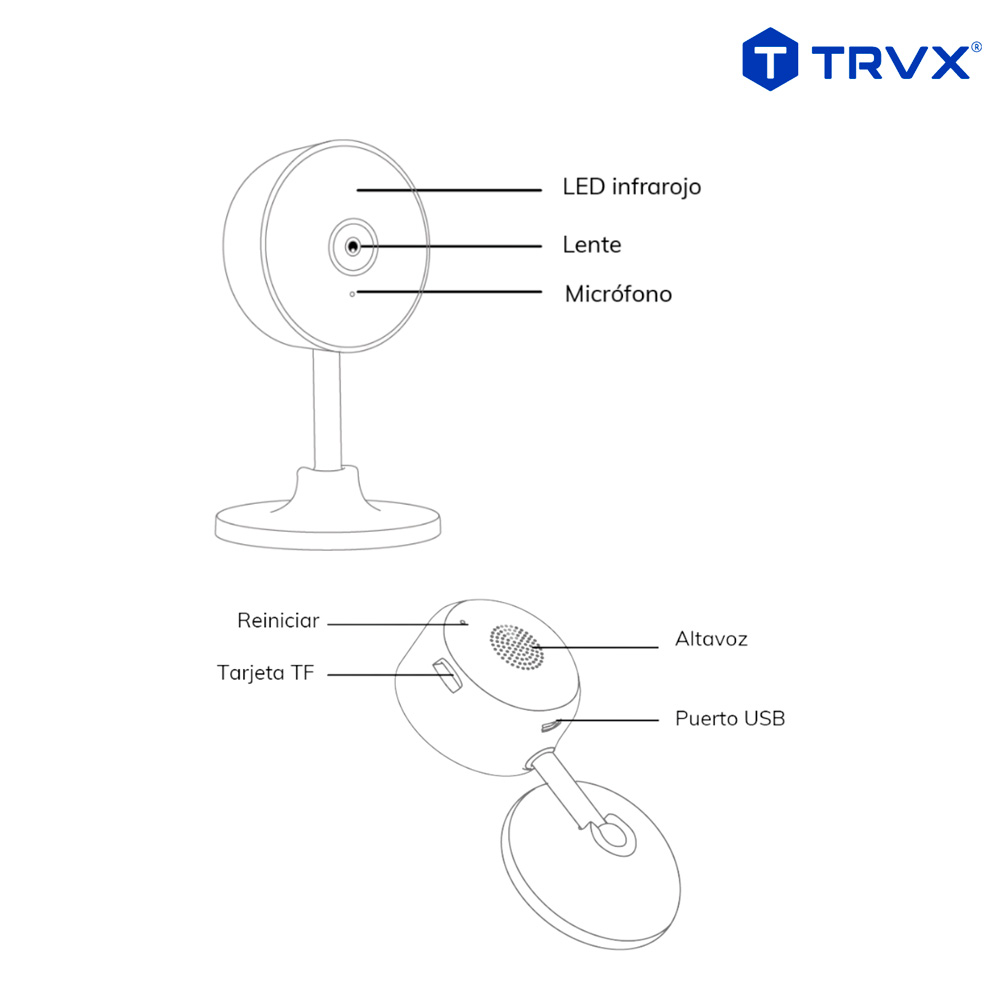 TRVX®

LED infrarojo
Lente
Micrófono

Reiniciar
Tarjeta TF
Altavoz
Puerto USB